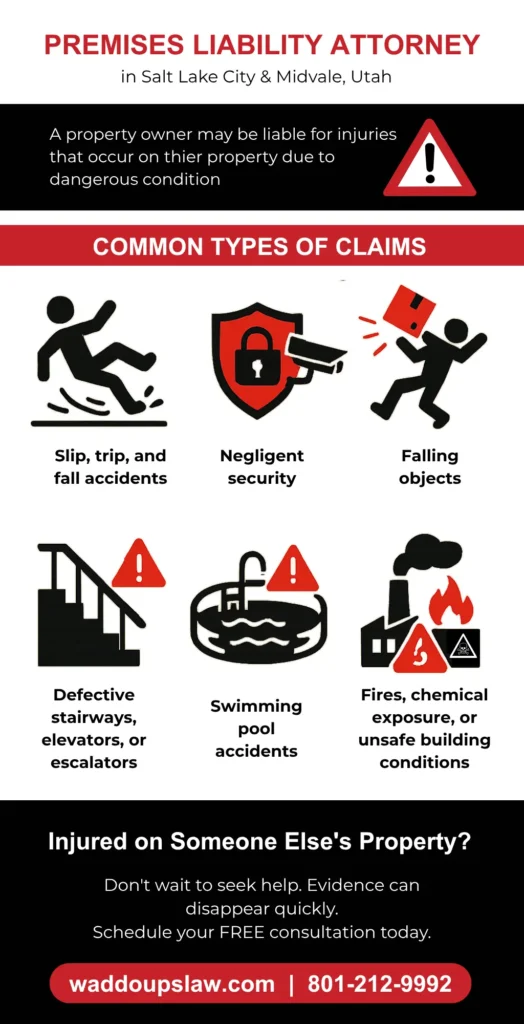 PREMISES LIABILITY ATTORNEY
in Salt Lake City & Midvale, Utah

A property owner may be liable for injuries that occur on thier property due to dangerous condition

COMMON TYPES OF CLAIMS

Slip, trip, and fall accidents

Negligent security

Falling objects

Defective stairways, elevators, or escalators

Swimming pool accidents

Fires, chemical exposure, or unsafe building conditions

Injured on Someone Else's Property?

Don't wait to seek help. Evidence can disappear quickly.
Schedule your FREE consultation today.

waddoupslaw.com | 801-212-9992