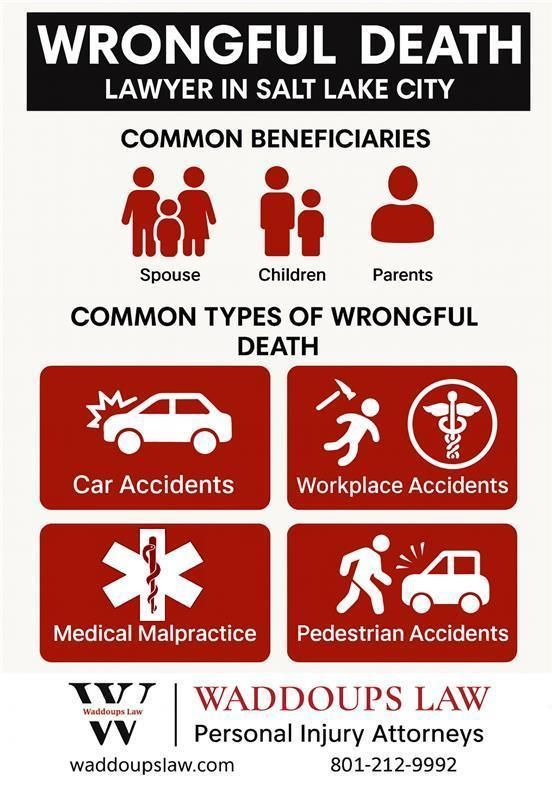 WRONGFUL DEATH
LAWYER IN SALT LAKE CITY

COMMON BENEFICIARIES

Spouse Children Parents

COMMON TYPES OF WRONGFUL DEATH

Car Accidents

Workplace Accidents

Medical Malpractice

Pedestrian Accidents

Waddoups Law

WADDOUPS LAW
Personal Injury Attorneys

waddoupslaw.com 801-212-9992